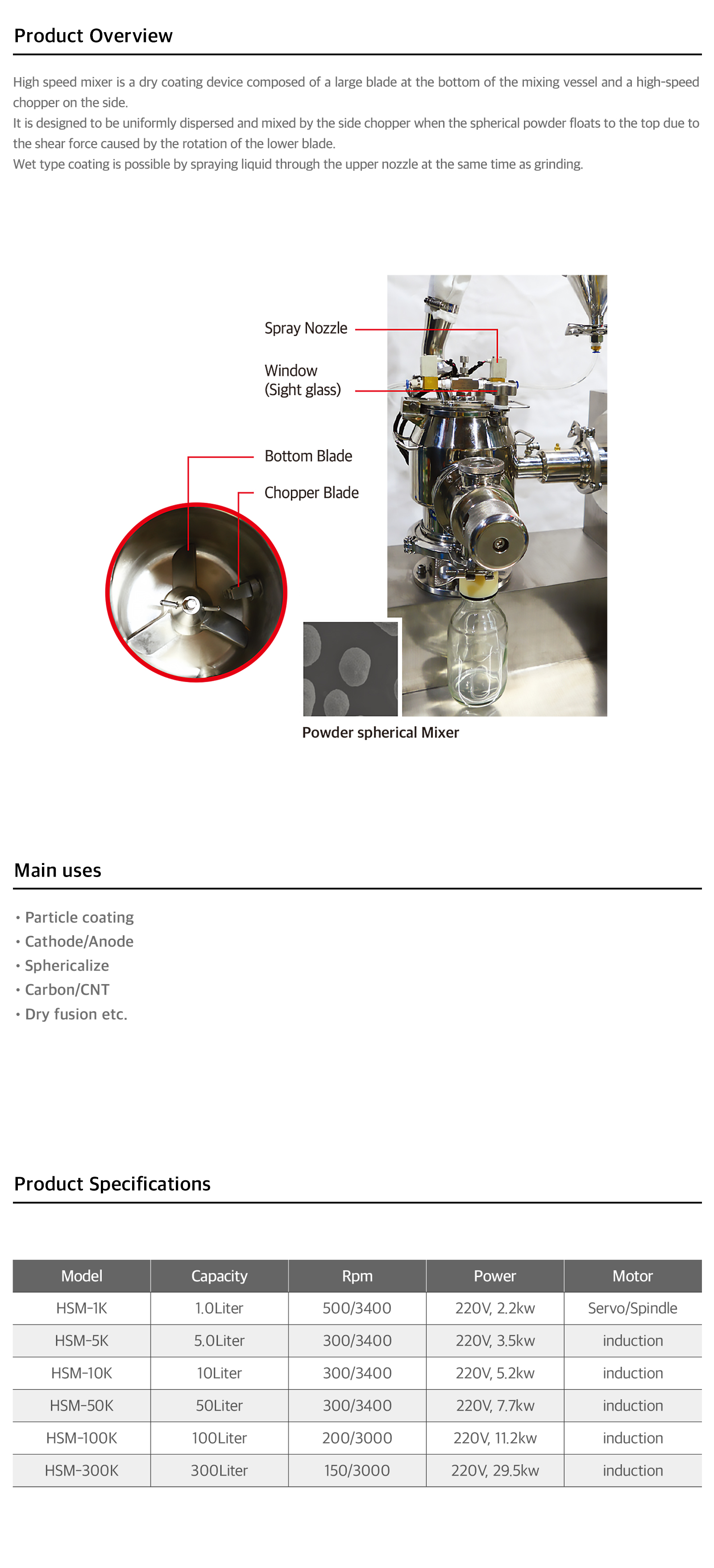 Product Overview

High speed mixer is a dry coating device composed of a large blade at the bottom of the mixing vessel and a high-speed chopper on the side.
It is designed to be uniformly dispersed and mixed by the side chopper when the spherical powder floats to the top due to the shear force caused by the rotation of the lower blade.
Wet type coating is possible by spraying liquid through the upper nozzle at the same time as grinding.

Spray Nozzle

Window
(Sight glass)

Bottom Blade

Chopper Blade

Powder spherical Mixer

Main uses

• Particle coating
• Cathode/Anode
• Sphericalize
• Carbon/CNT
• Dry fusion etc.

Product Specifications

| Model | Capacity | Rpm | Power | Motor |
|---|---|---|---|---|
| HSM-1K | 1.0Liter | 500/3400 | 220V, 2.2kw | Servo/Spindle |
| HSM-5K | 5.0Liter | 300/3400 | 220V, 3.5kw | induction |
| HSM-10K | 10Liter | 300/3400 | 220V, 5.2kw | induction |
| HSM-50K | 50Liter | 300/3400 | 220V, 7.7kw | induction |
| HSM-100K | 100Liter | 200/3000 | 220V, 11.2kw | induction |
| HSM-300K | 300Liter | 150/3000 | 220V, 29.5kw | induction |